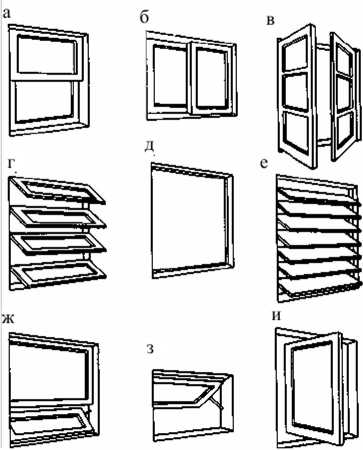 а

б

в

г

д

е

ж

з

и